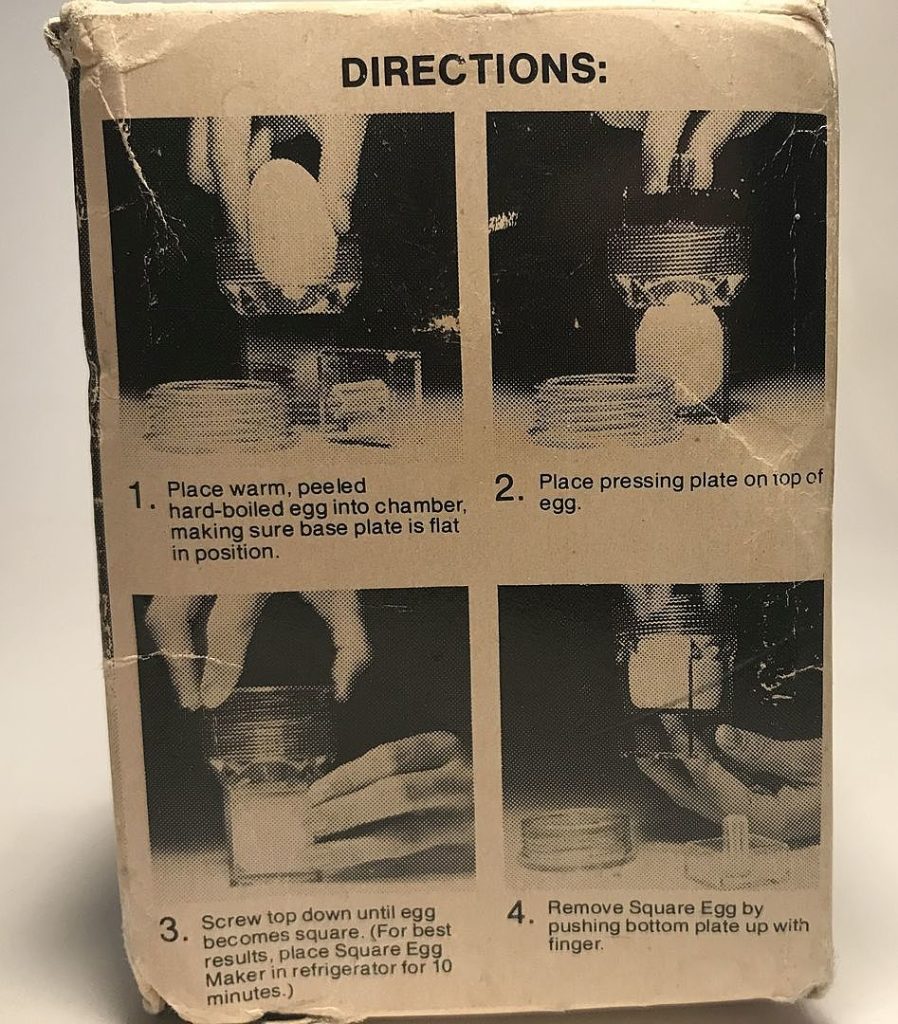 DIRECTIONS:

1. Place warm, peeled hard-boiled egg into chamber, making sure base plate is flat in position.

2. Place pressing plate on top of egg.

3. Screw top down until egg becomes square. (For best results, place Square Egg Maker in refrigerator for 10 minutes.)

4. Remove Square Egg by pushing bottom plate up with finger.